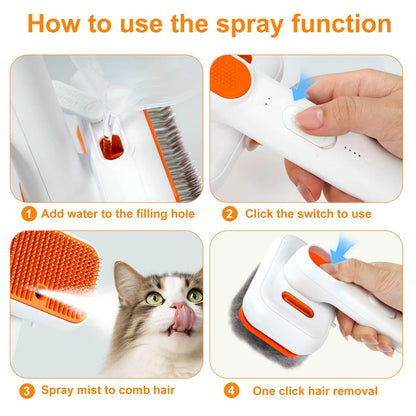 How to use the spray function

1 Add water to the filling hole

2 Click the switch to use

3 Spray mist to comb hair

4 One click hair removal